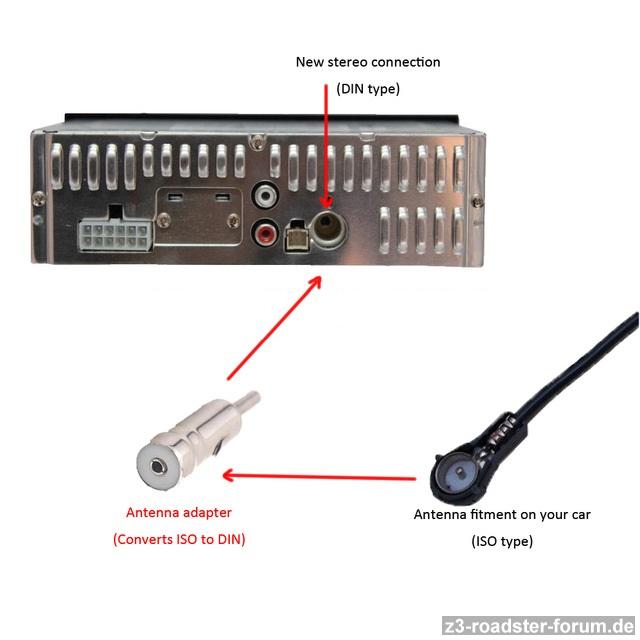 New stereo connection
(DIN type)

Antenna adapter
(Converts ISO to DIN)

Antenna fitment on your car
(ISO type)

z3-roadster-forum.de