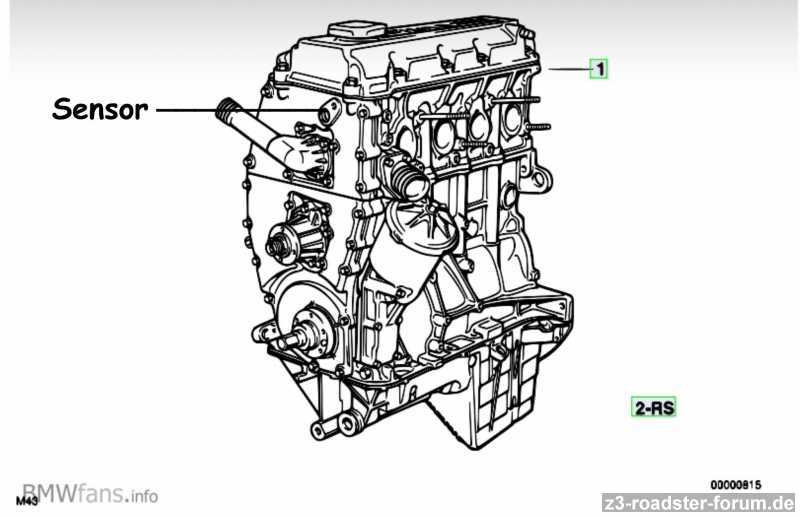 Sensor

1

2-RS

BMWfans.info

M43

00000815

z3-roadster-forum.de