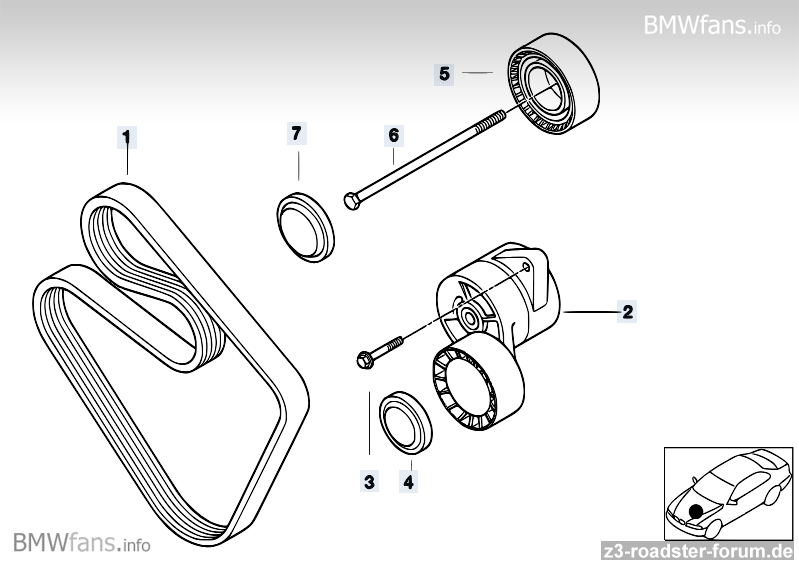 BMWfans.info

5

1

7

6

2

3

4

BMWfans.info

z3-roadster-forum.de