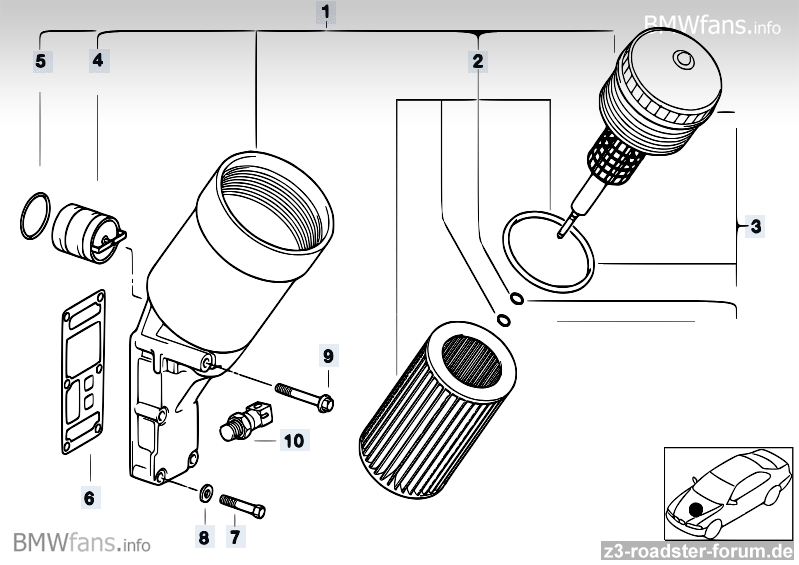 1

BMWfans.info

5

4

2

3

9

10

6

8

7

BMWfans.info

z3-roadster-forum.de