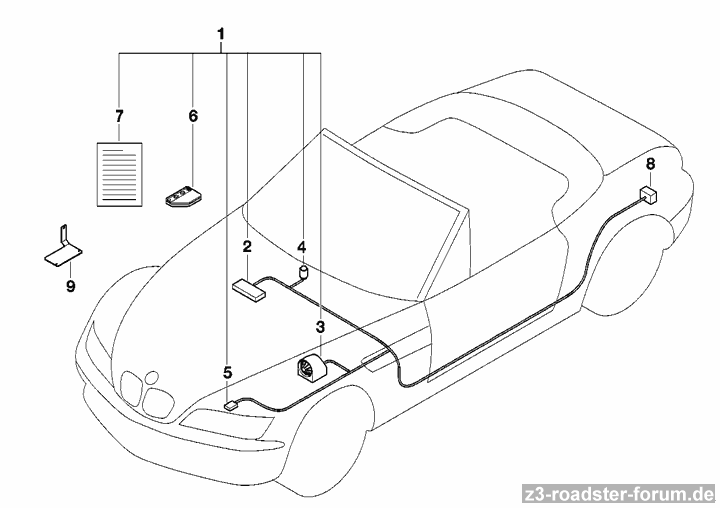 1
7
6
8
2
4
9
3
5
z3-roadster-forum.de