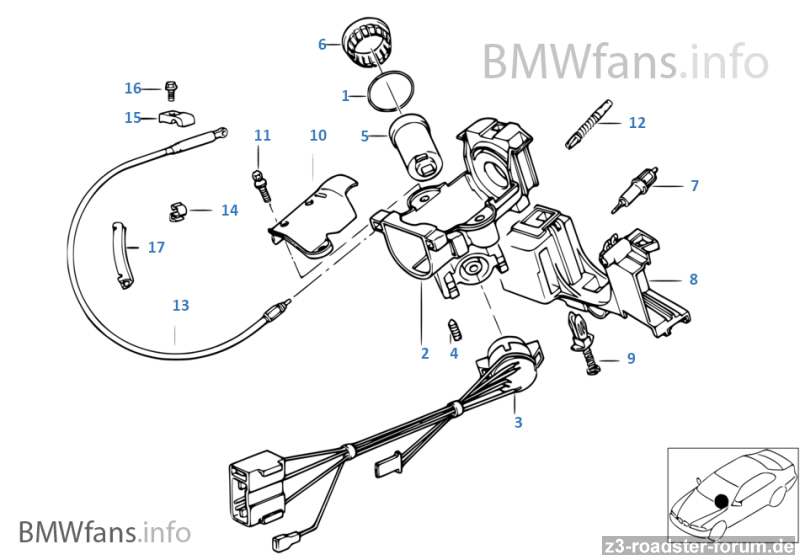 BMWfans.info

6
1
5
16
15
11
10
12
7
14
17
8
13
2
4
9
3

BMWfans.info

z3-roadster-forum.de