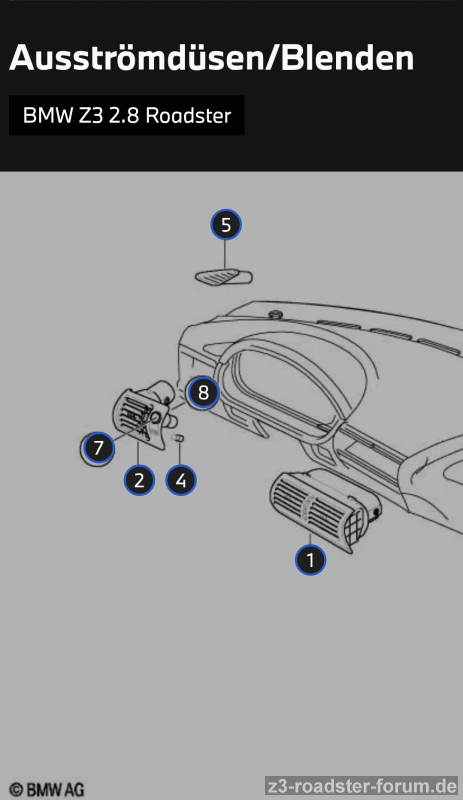 Ausströmdüsen/Blenden

BMW Z3 2.8 Roadster

5

8

7

2

4

1

© BMW AG

z3-roadster-forum.de