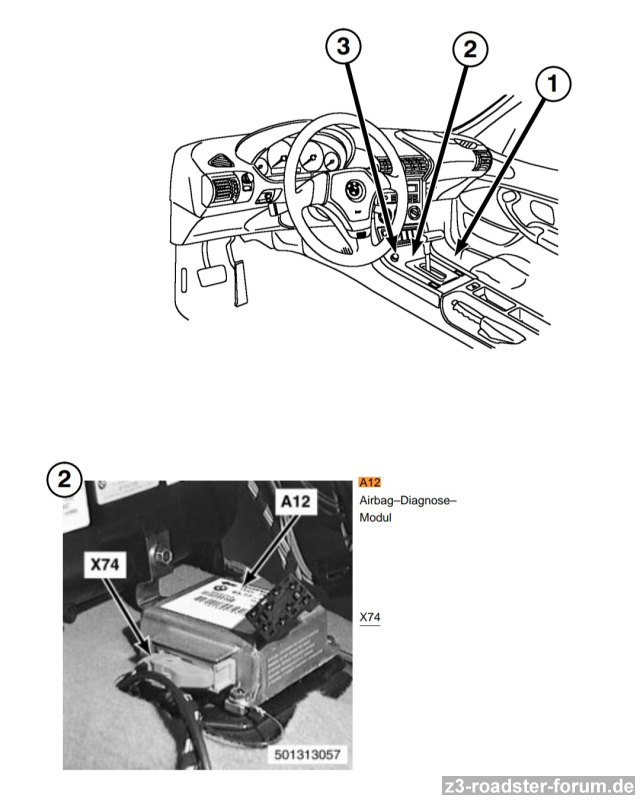 3
2
1

2
A12
X74
501313057

A12
Airbag–Diagnose–Modul

X74

z3-roadster-forum.de