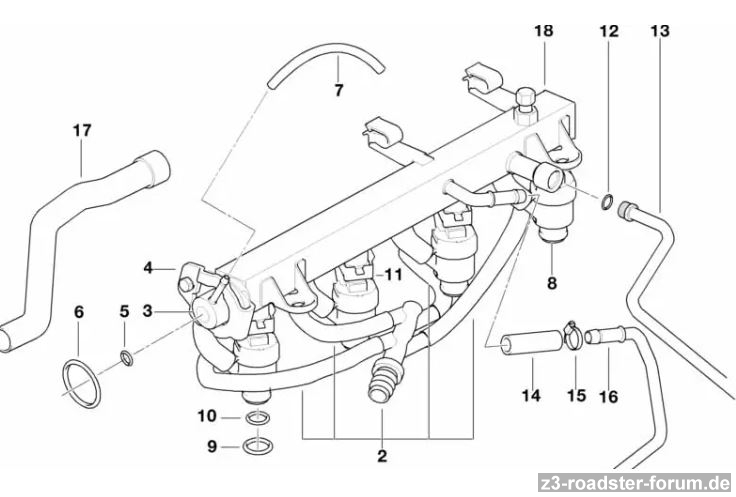 18
12
13
7
17
4
11
8
6
5
3
14
15
16
10
9
2
z3-roadster-forum.de