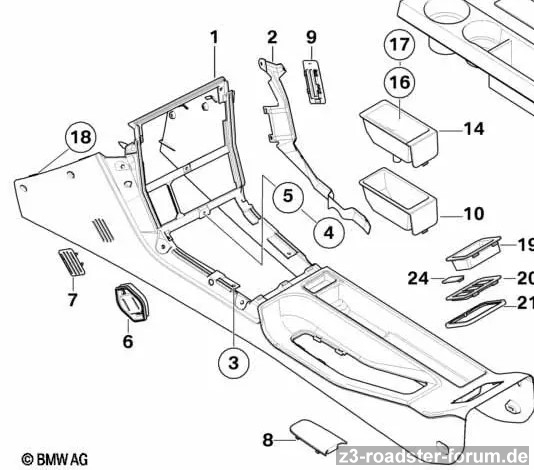 1
2
9
17
16
14
18
5
4
10
19
24
20
21
7
6
3
8
© BMW AG
z3-roadster-forum.de