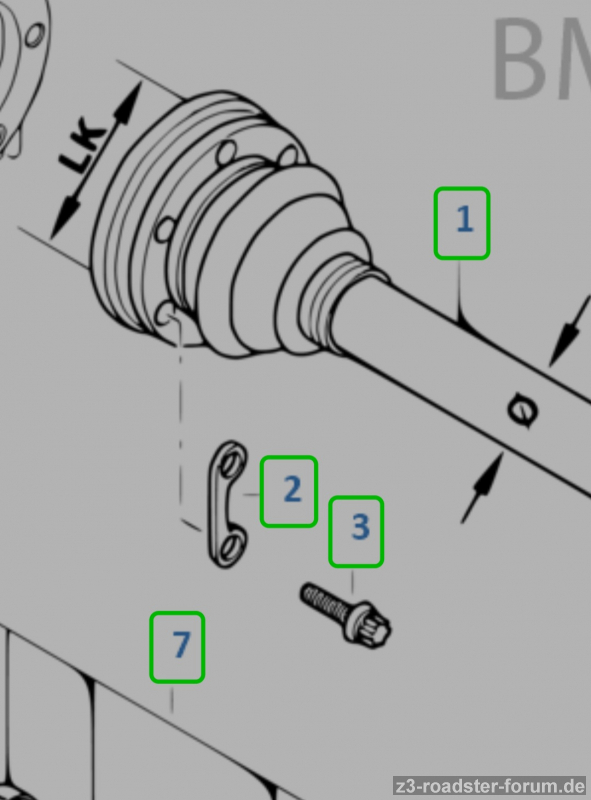 BM

LK

1

Ø

2

3

7

z3-roadster-forum.de