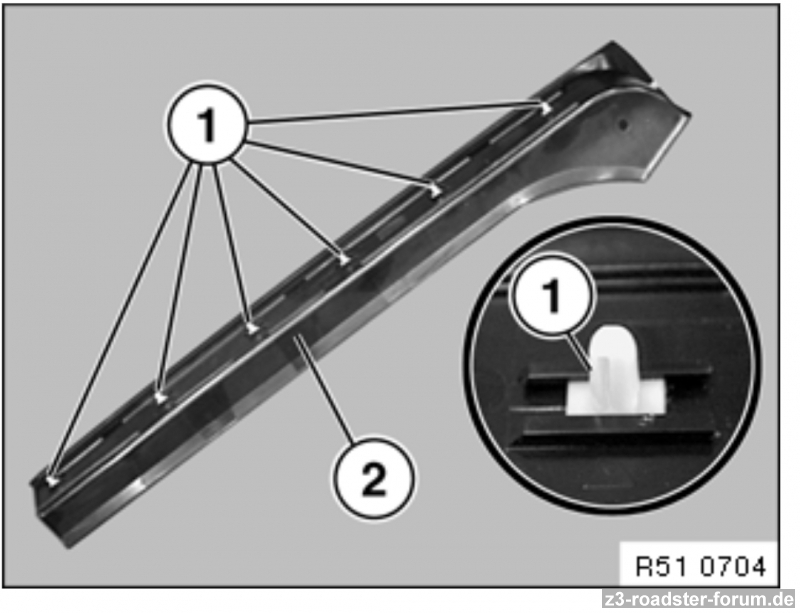 1
1
2
R51 0704
z3-roadster-forum.de