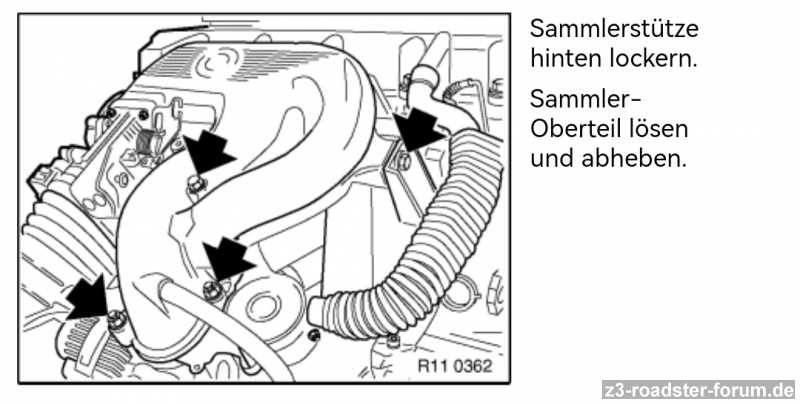 R11 0362

Sammlerstütze hinten lockern.

Sammler-Oberteil lösen und abheben.

z3-roadster-forum.de