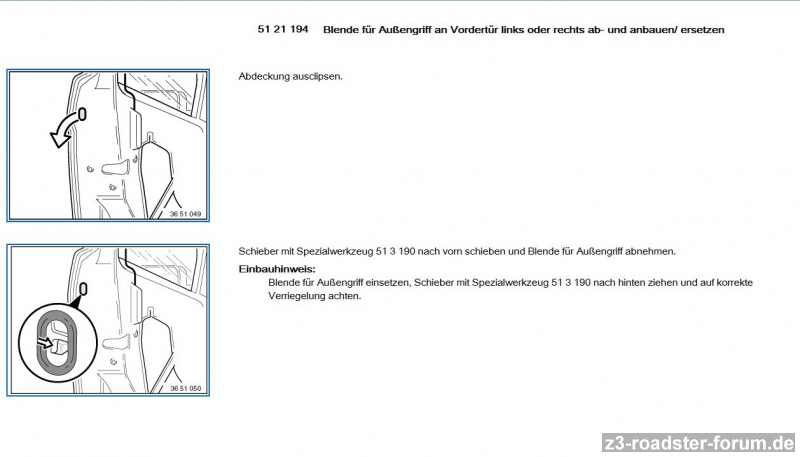 51 21 194 Blende für Außengriff an Vordertür links oder rechts ab- und anbauen/ ersetzen

36 51 049

Abdeckung ausclipsen.

36 51 050

Schieber mit Spezialwerkzeug 51 3 190 nach vorn schieben und Blende für Außengriff abnehmen.

Einbauhinweis:
Blende für Außengriff einsetzen, Schieber mit Spezialwerkzeug 51 3 190 nach hinten ziehen und auf korrekte Verriegelung achten.

z3-roadster-forum.de