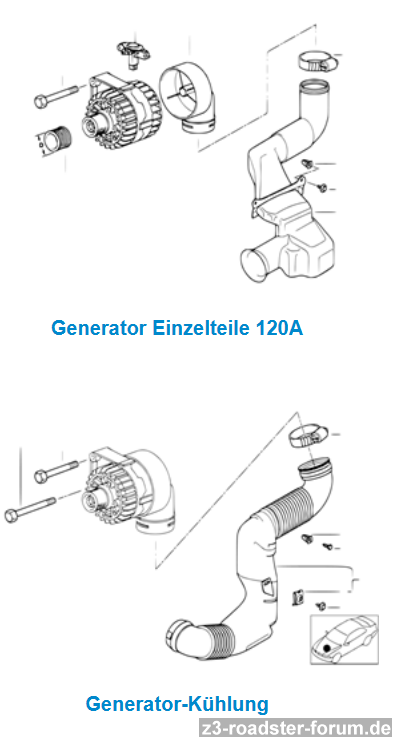 Generator Einzelteile 120A

Generator-Kühlung

z3-roadster-forum.de