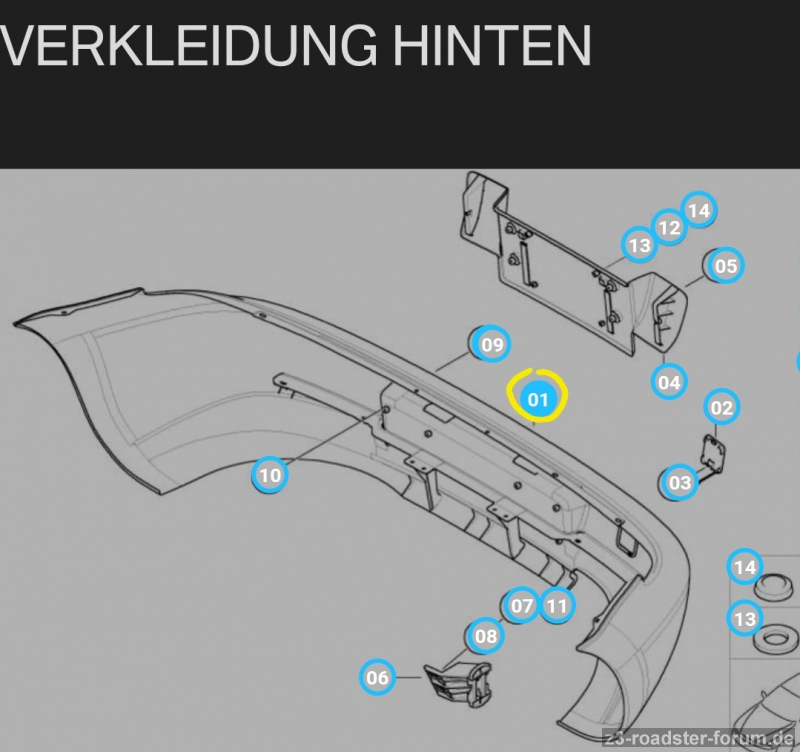 VERKLEIDUNG HINTEN

14
12
13
05
09
01
04
02
10
03
14
07 11
13
08
06

z3-roadster-forum.de