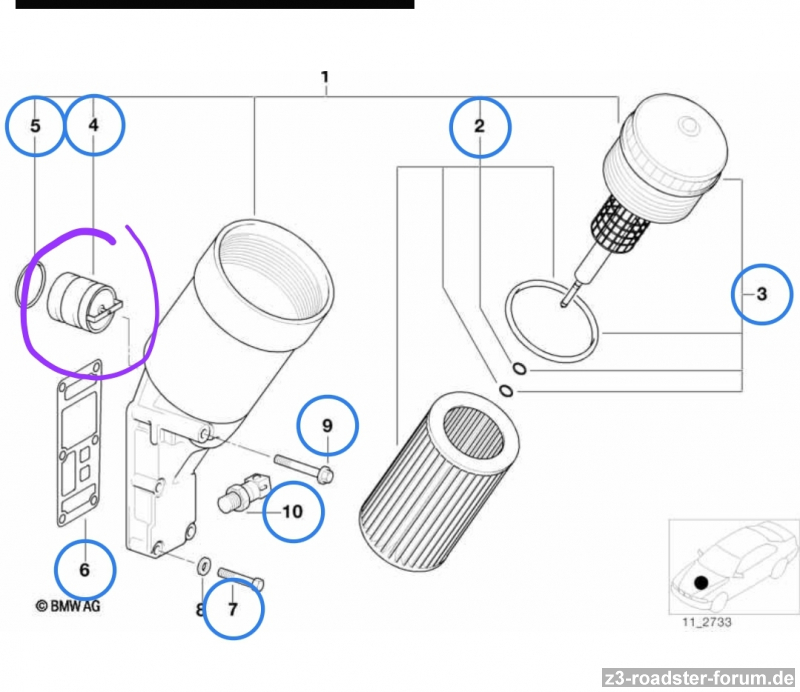 1

5

4

2

3

9

10

6

© BMW AG

8

7

11_2733

z3-roadster-forum.de