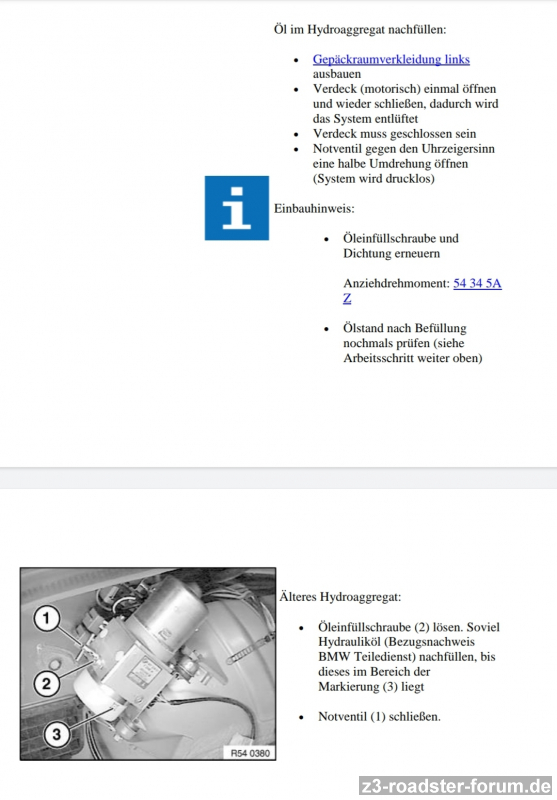 Öl im Hydroaggregat nachfüllen:

- Gepäckraumverkleidung links ausbauen
- Verdeck (motorisch) einmal öffnen und wieder schließen, dadurch wird das System entlüftet
- Verdeck muss geschlossen sein
- Notventil gegen den Uhrzeigersinn eine halbe Umdrehung öffnen (System wird drucklos)

i

Einbauhinweis:

- Öleinfüllschraube und Dichtung erneuern

Anziehdrehmoment: 54 34 5A Z

- Ölstand nach Befüllung nochmals prüfen (siehe Arbeitsschritt weiter oben)

1
2
3
R54 0380

Älteres Hydroaggregat:

- Öleinfüllschraube (2) lösen. Soviel Hydrauliköl (Bezugsnachweis BMW Teiledienst) nachfüllen, bis dieses im Bereich der Markierung (3) liegt

- Notventil (1) schließen.

z3-roadster-forum.de