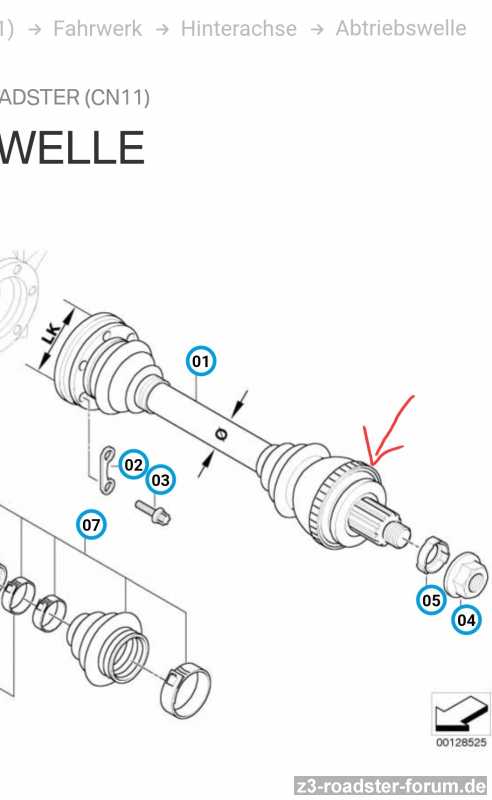 1) → Fahrwerk → Hinterachse → Abtriebswelle

ADSTER (CN11)

WELLE

LK

01

Ø

02

03

07

05

04

00128525

z3-roadster-forum.de