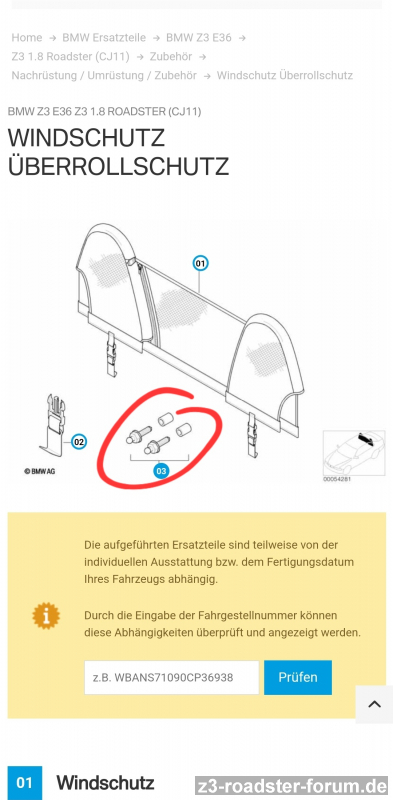 Home → BMW Ersatzteile → BMW Z3 E36 → Z3 1.8 Roadster (CJ11) → Zubehör → Nachrüstung / Umrüstung / Zubehör → Windschutz Überrollschutz

BMW Z3 E36 Z3 1.8 ROADSTER (CJ11)

WINDSCHUTZ ÜBERROLLSCHUTZ

01

02

03

© BMW AG

00054281

Die aufgeführten Ersatzteile sind teilweise von der individuellen Ausstattung bzw. dem Fertigungsdatum Ihres Fahrzeugs abhängig.

Durch die Eingabe der Fahrgestellnummer können diese Abhängigkeiten überprüft und angezeigt werden.

z.B. WBANS71090CP36938

Prüfen

01 Windschutz

z3-roadster-forum.de