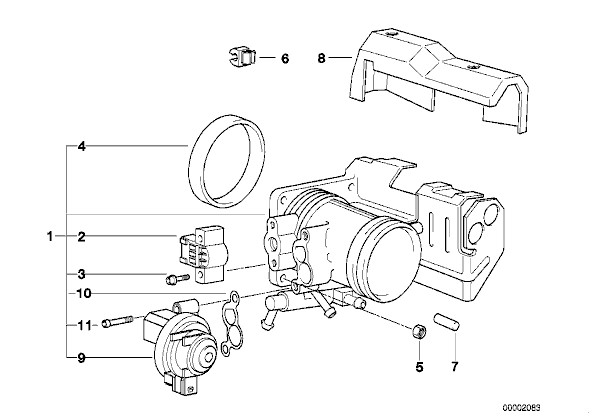 6
8
4
1
2
3
10
11
9
5
7
00002083