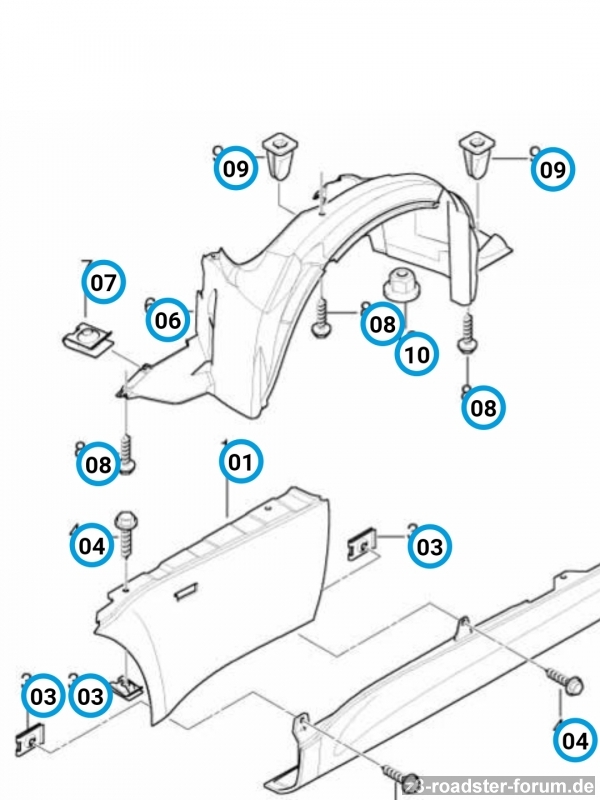 09
09
07
06
08
10
08
08
01
04
03
03
03
04
z3-roadster-forum.de