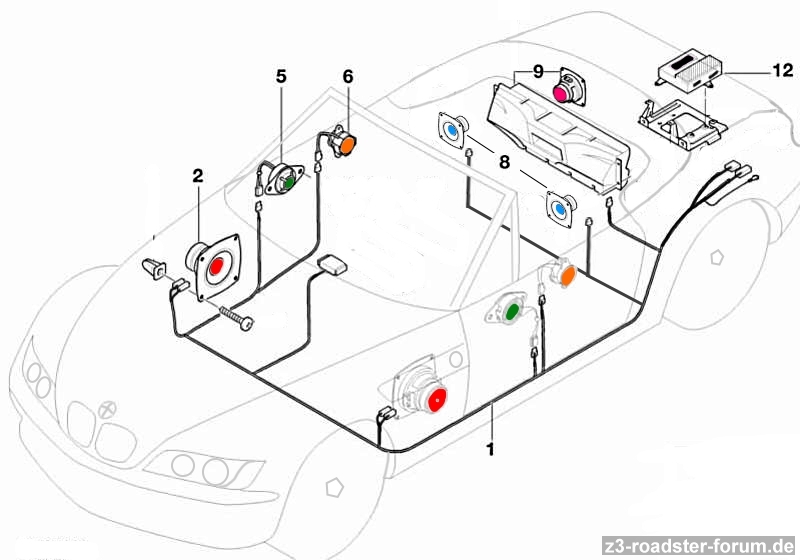 5
6
9
12
2
8
1
z3-roadster-forum.de