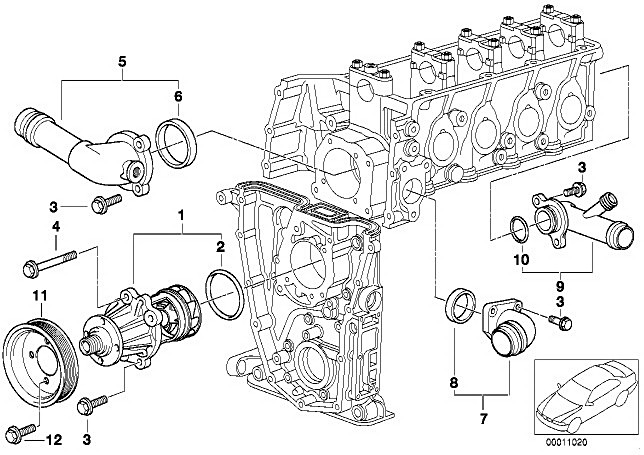 5
6
3
4
1
2
11
3
12
3
10
9
3
8
7
00011020