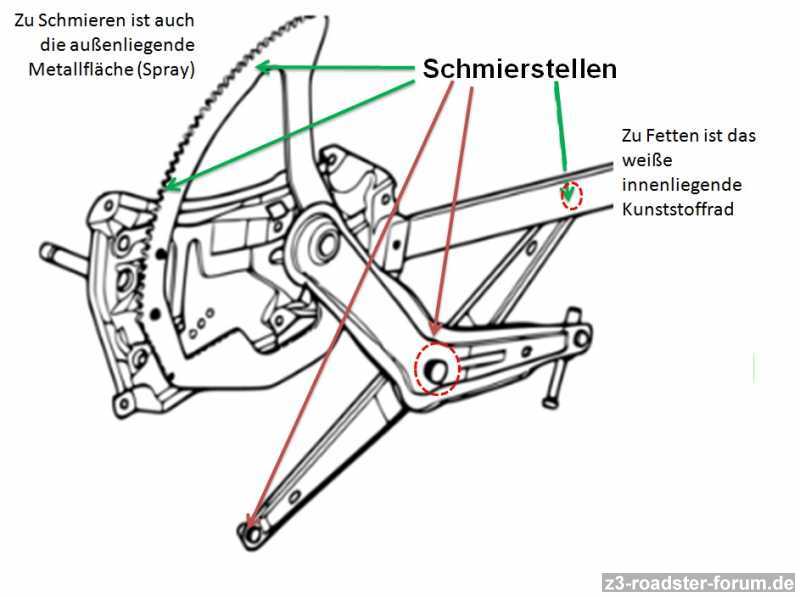 Zu Schmieren ist auch die außenliegende Metallfläche (Spray)

Schmierstellen

Zu Fetten ist das weiße innenliegende Kunststoffrad

z3-roadster-forum.de