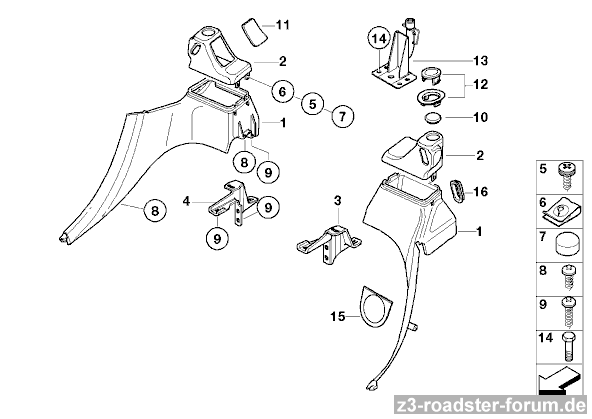 11
2
6
5
7
1
8
9
8
4
9
9
14
13
12
10
2
16
3
1
15
5
6
7
8
9
14
z3-roadster-forum.de