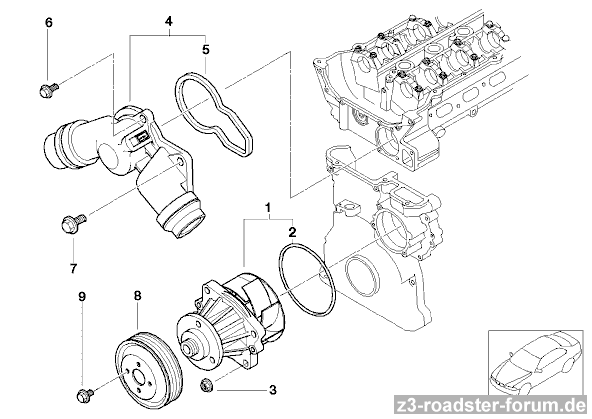 6
4
5
1
2
7
9
8
3
z3-roadster-forum.de