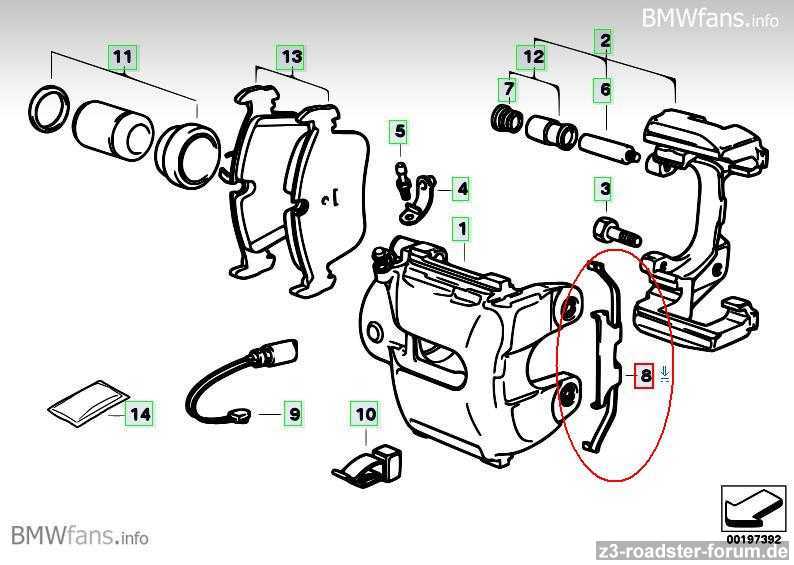 BMWfans.info

11

13

2

12

7

6

5

4

3

1

8

14

9

10

BMWfans.info

00197392

z3-roadster-forum.de